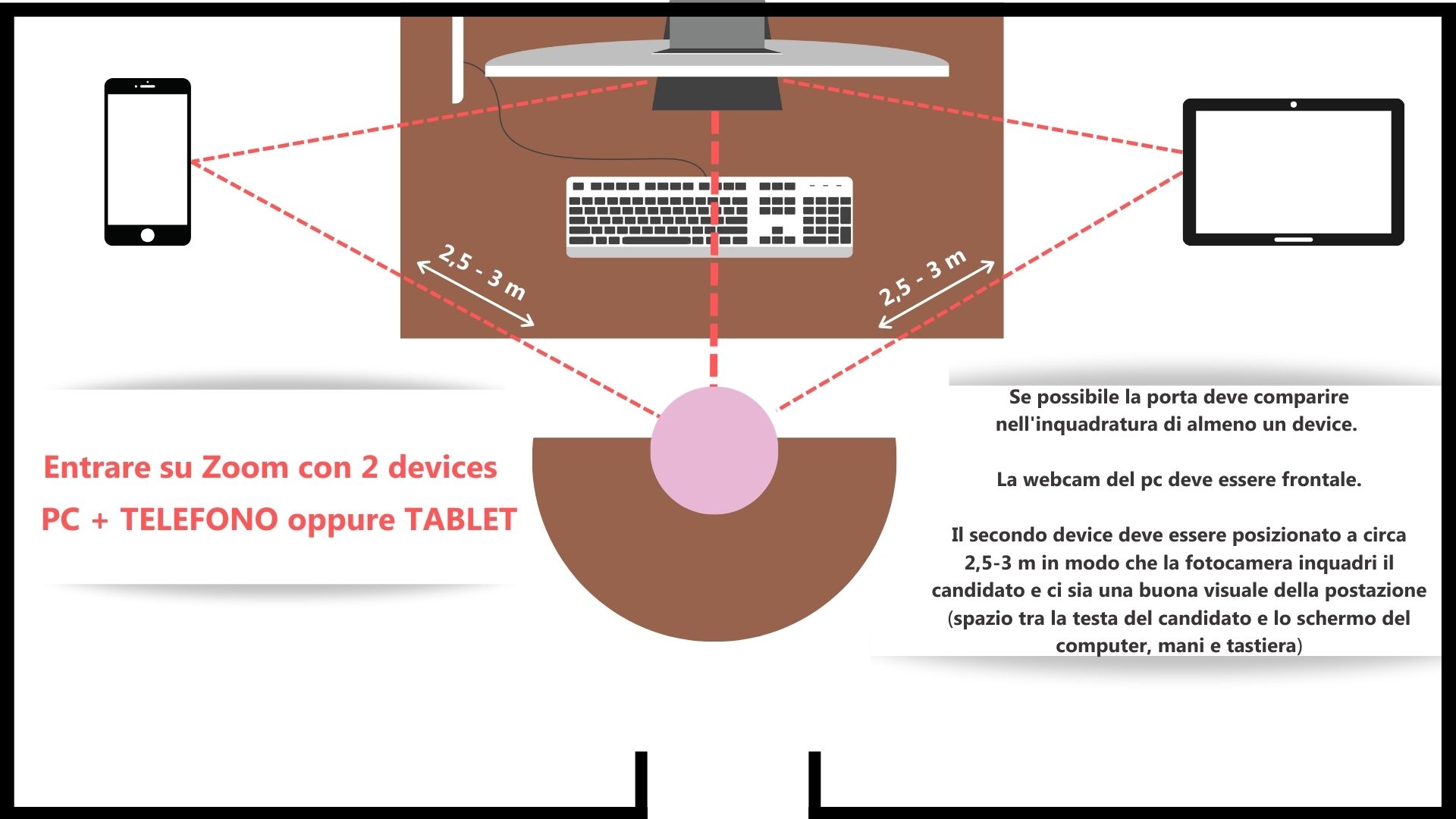 2,5 - 3 m

2,5 - 3 m

Entrare su Zoom con 2 devices
PC + TELEFONO oppure TABLET

Se possibile la porta deve comparire nell'inquadratura di almeno un device.

La webcam del pc deve essere frontale.

Il secondo device deve essere posizionato a circa 2,5-3 m in modo che la fotocamera inquadri il candidato e ci sia una buona visuale della postazione (spazio tra la testa del candidato e lo schermo del computer, mani e tastiera)