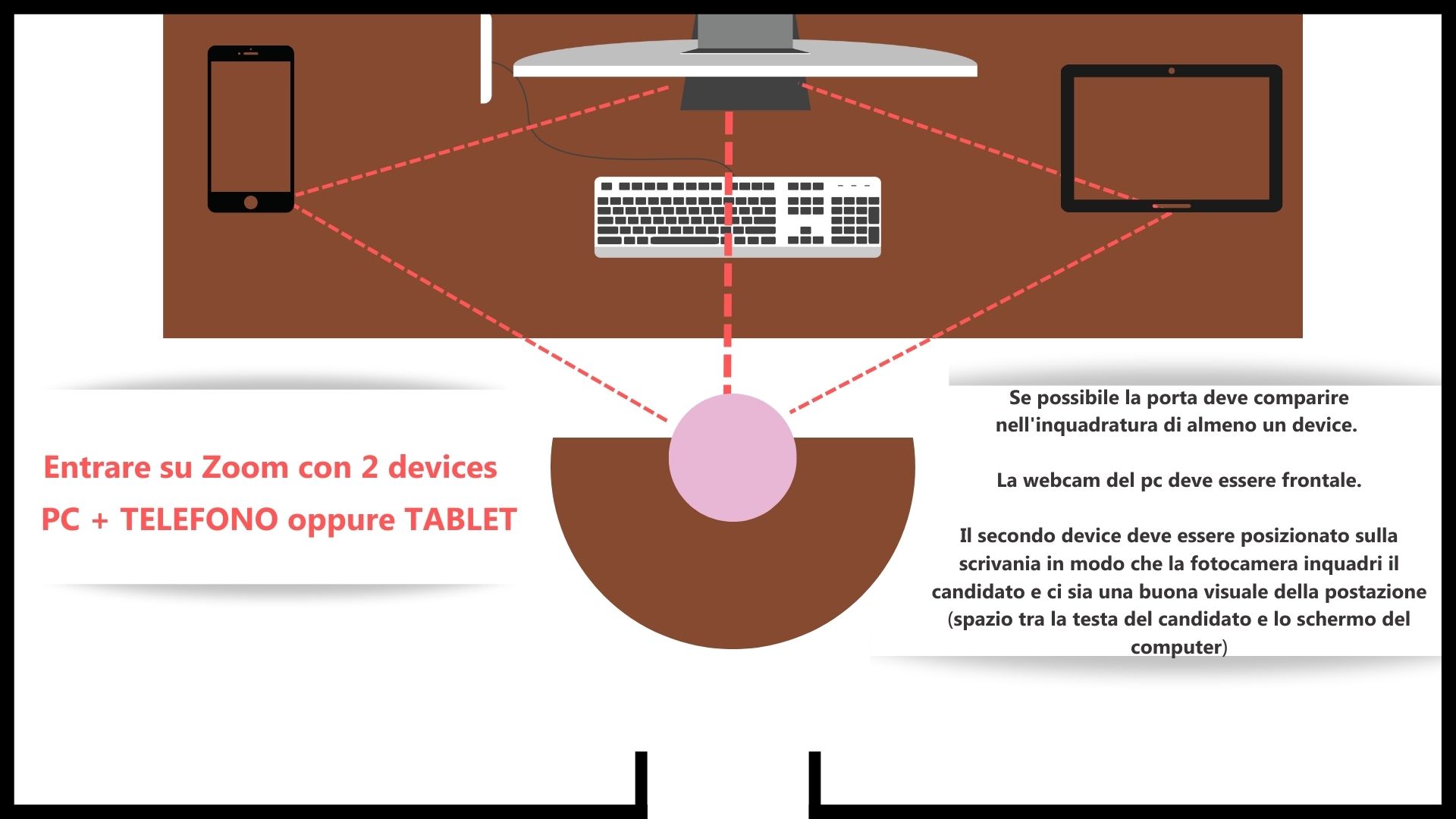 Entrare su Zoom con 2 devices
PC + TELEFONO oppure TABLET

Se possibile la porta deve comparire nell'inquadratura di almeno un device.

La webcam del pc deve essere frontale.

Il secondo device deve essere posizionato sulla scrivania in modo che la fotocamera inquadri il candidato e ci sia una buona visuale della postazione (spazio tra la testa del candidato e lo schermo del computer)